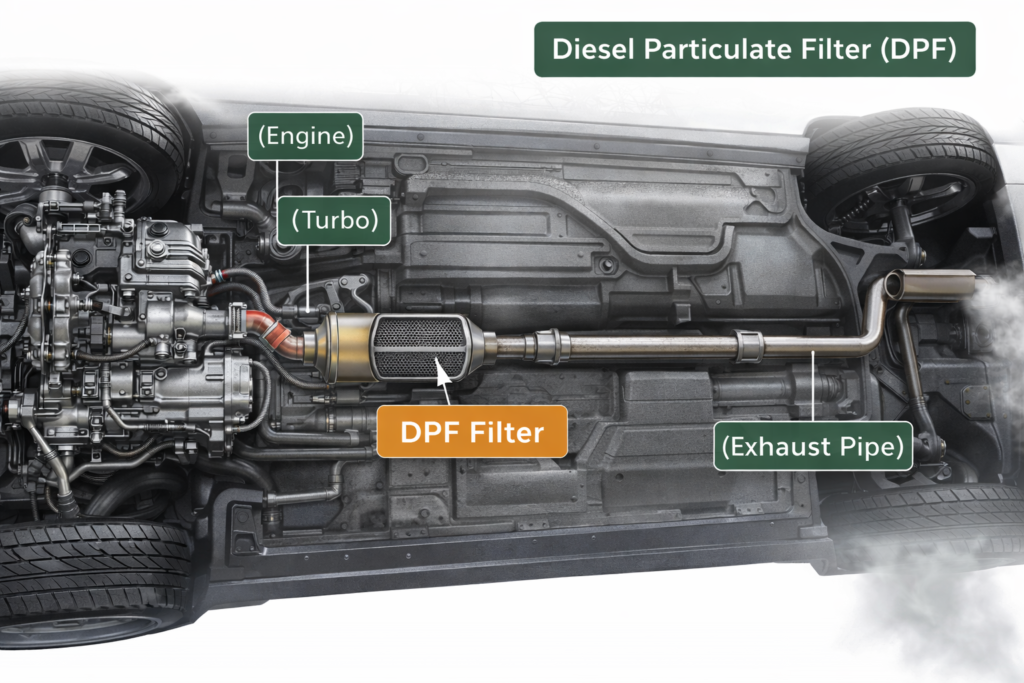 Diesel Particulate Filter (DPF)

(Engine)

(Turbo)

DPF Filter

(Exhaust Pipe)